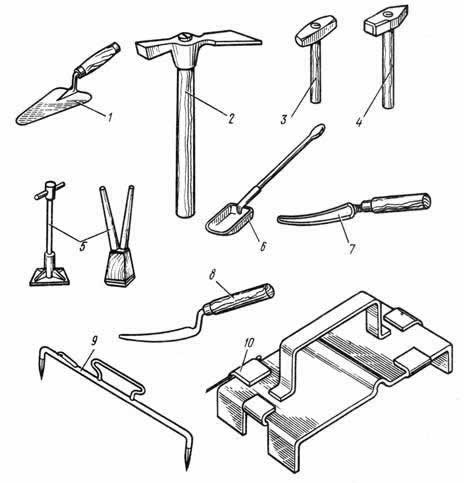 1
2
3
4
5
6
7
8
9
10