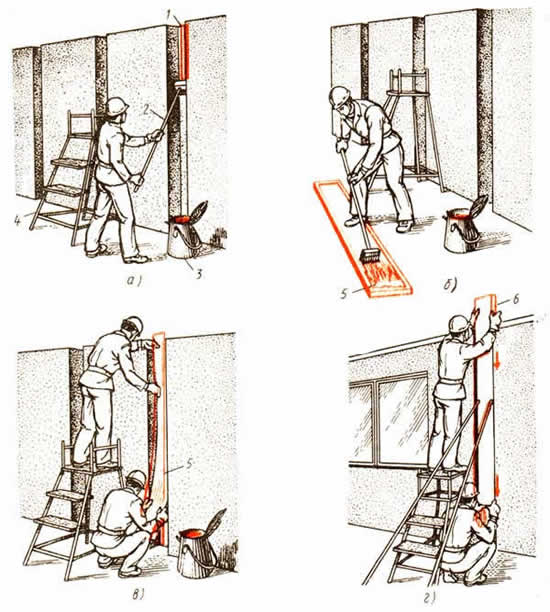 1
2
4
3
а)
5
б)
5
в)
6
г)