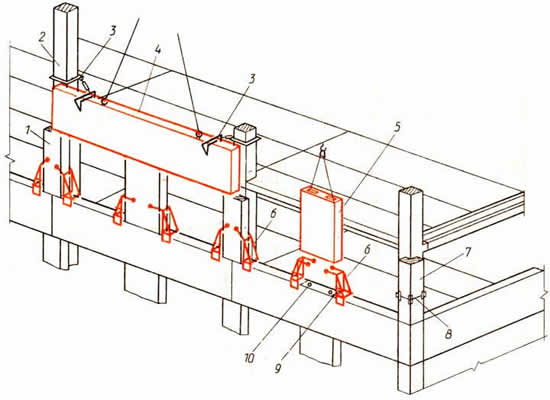 2
3
4
3
1
5
6
6
7
8
10
9