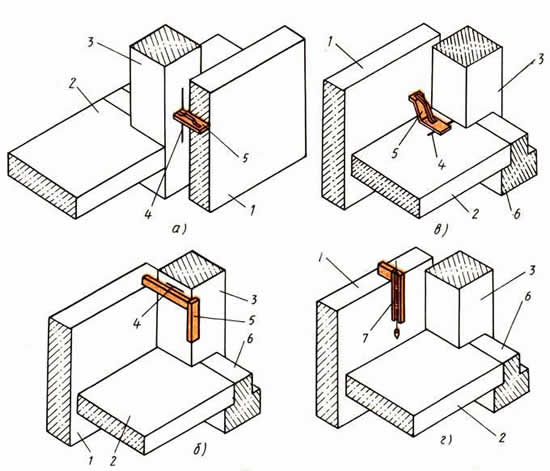 3
2
5
4
1
а)

1
3
5
4
2
6
в)

4
3
5
6
1
2
б)

1
3
6
7
2
г)