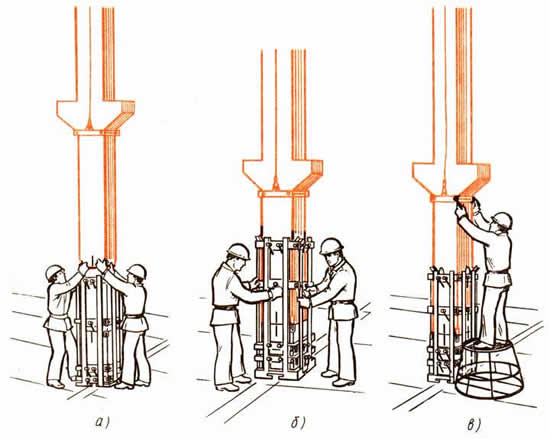 а)

б)

в)