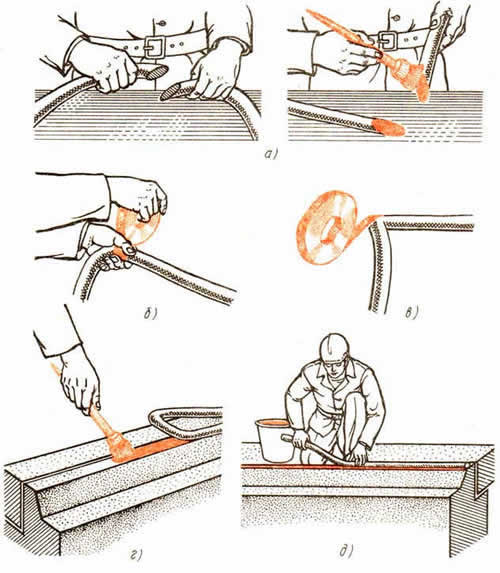 а)

б)

в)

г)

д)